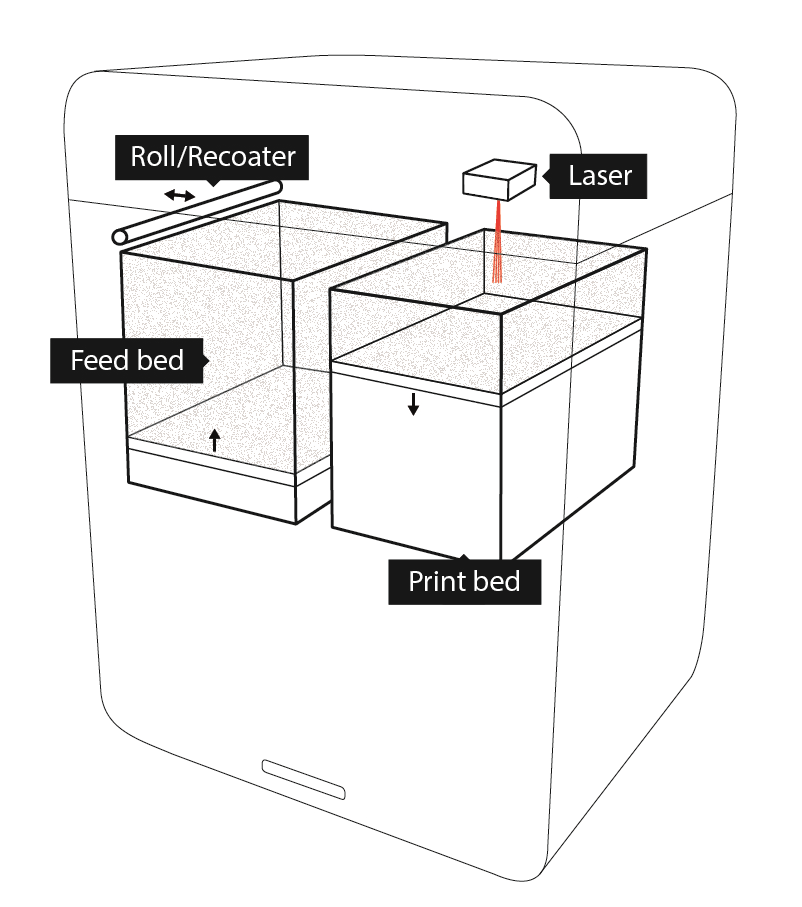 Roll/Recoater

Laser

Feed bed

Print bed